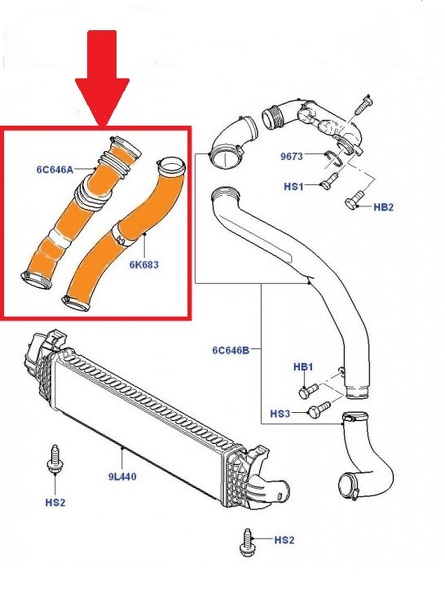 6C646A
6K683
9673
HS1
HB2
6C646B
HB1
HS3
9L440
HS2
HS2